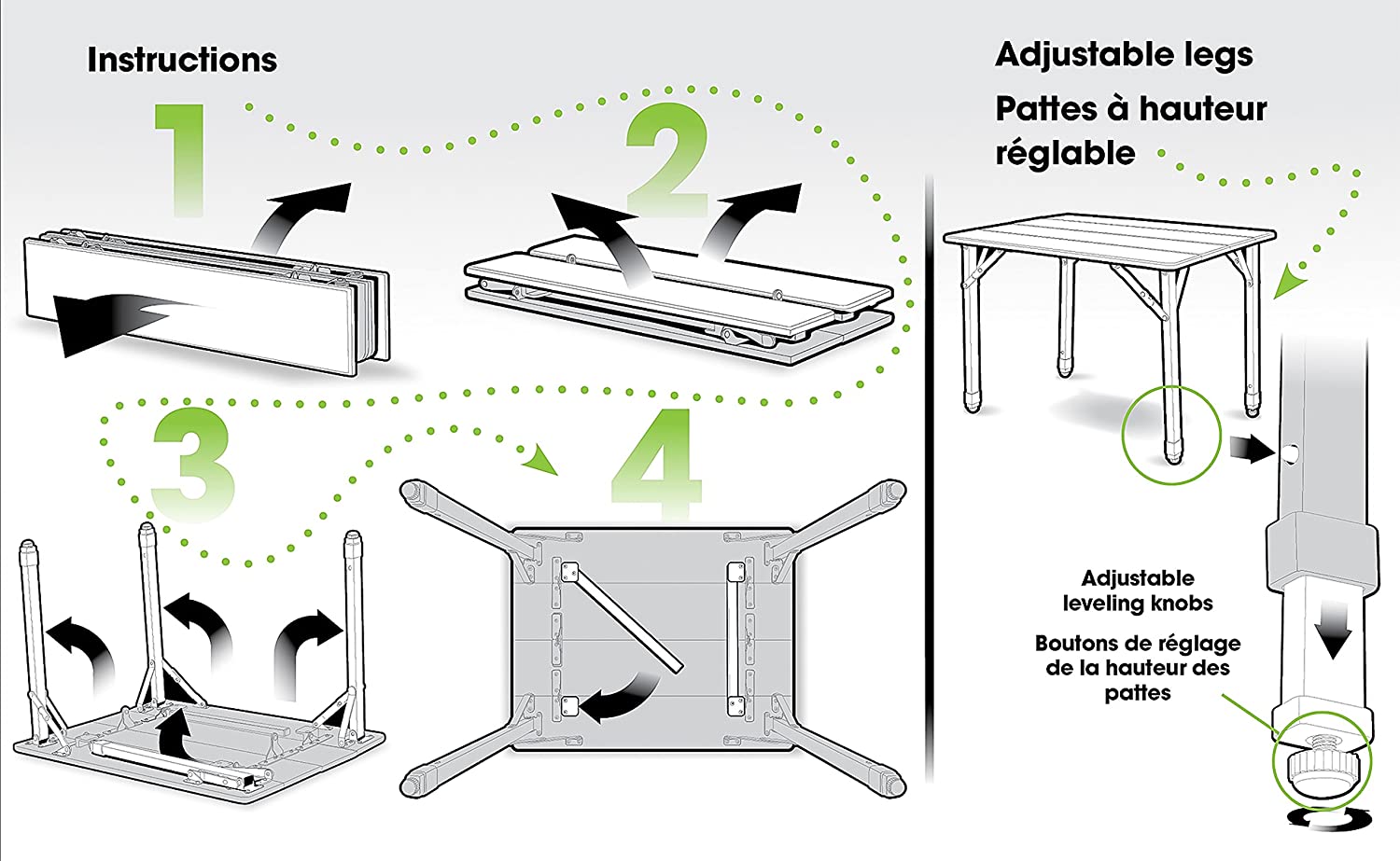 Instructions

1

2

3

4

Adjustable legs

Pattes à hauteur réglable

Adjustable leveling knobs

Boutons de réglage de la hauteur des pattes