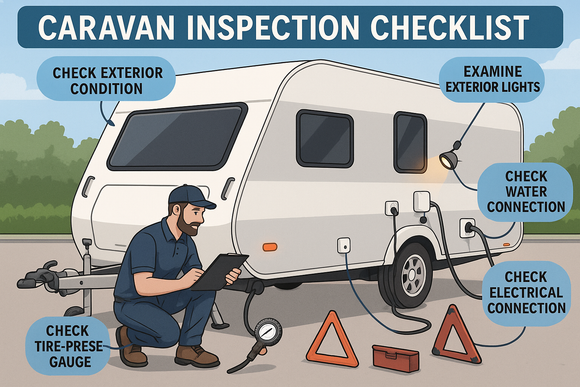 CARAVAN INSPECTION CHECKLIST

CHECK EXTERIOR CONDITION

EXAMINE EXTERIOR LIGHTS

CHECK WATER CONNECTION

CHECK ELECTRICAL CONNECTION

CHECK TIRE-PRESE GAUGE