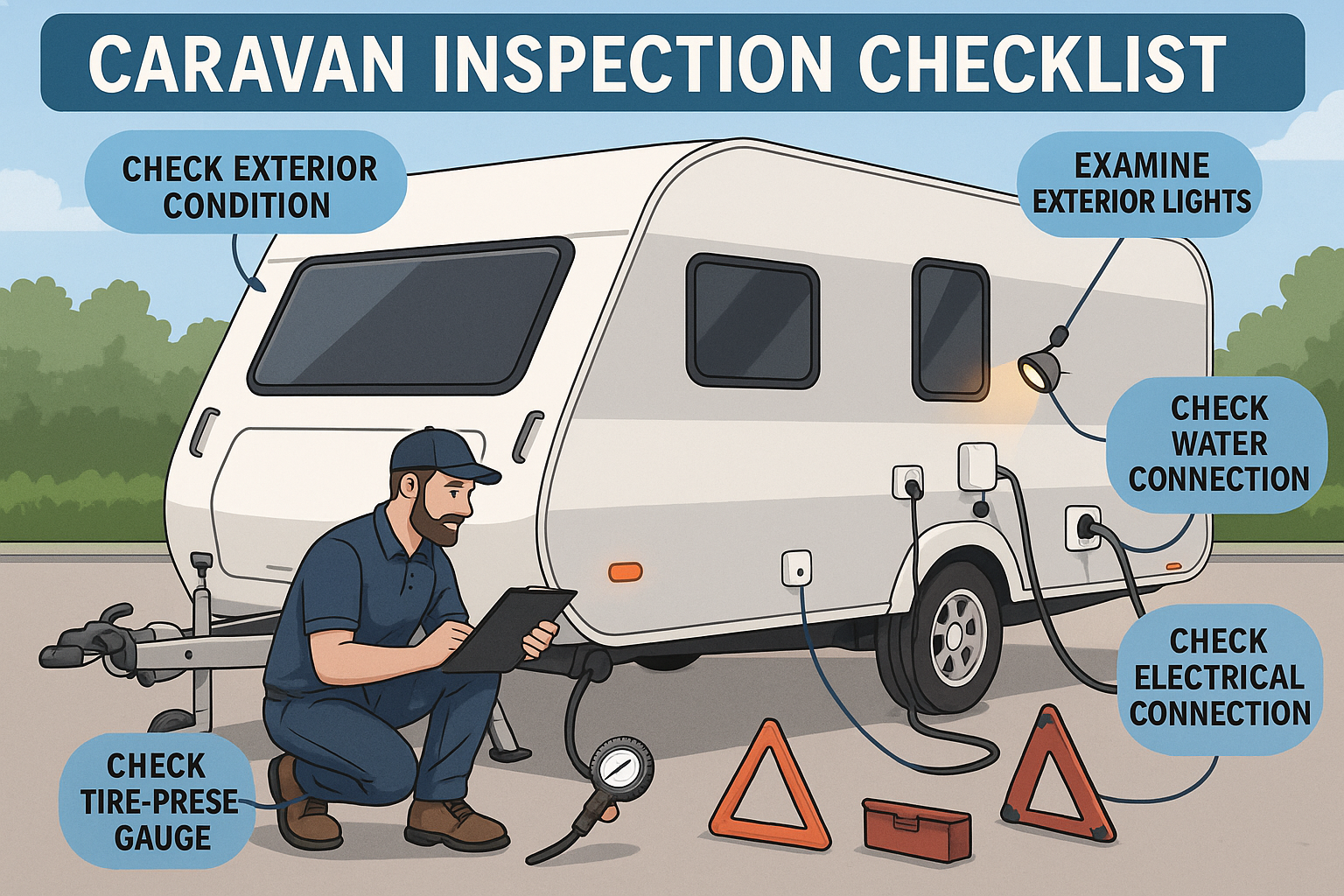 CARAVAN INSPECTION CHECKLIST

CHECK EXTERIOR CONDITION

EXAMINE EXTERIOR LIGHTS

CHECK WATER CONNECTION

CHECK ELECTRICAL CONNECTION

CHECK TIRE-PRESE GAUGE