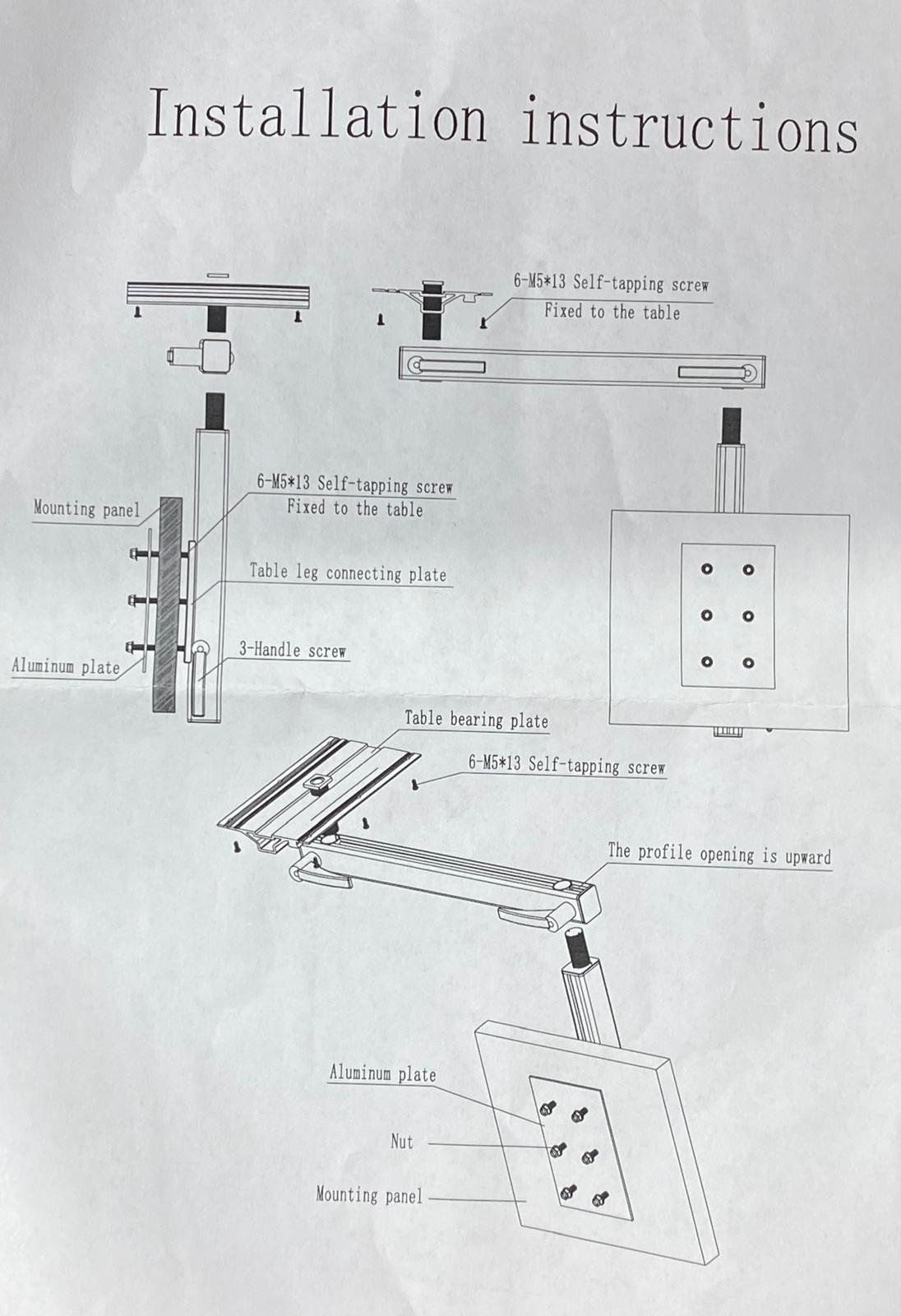 Installation instructions

6-M5*13 Self-tapping screw
Fixed to the table

6-M5*13 Self-tapping screw
Fixed to the table

Mounting panel

Table leg connecting plate

3-Handle screw

Aluminum plate

Table bearing plate

6-M5*13 Self-tapping screw

The profile opening is upward

Aluminum plate

Nut

Mounting panel