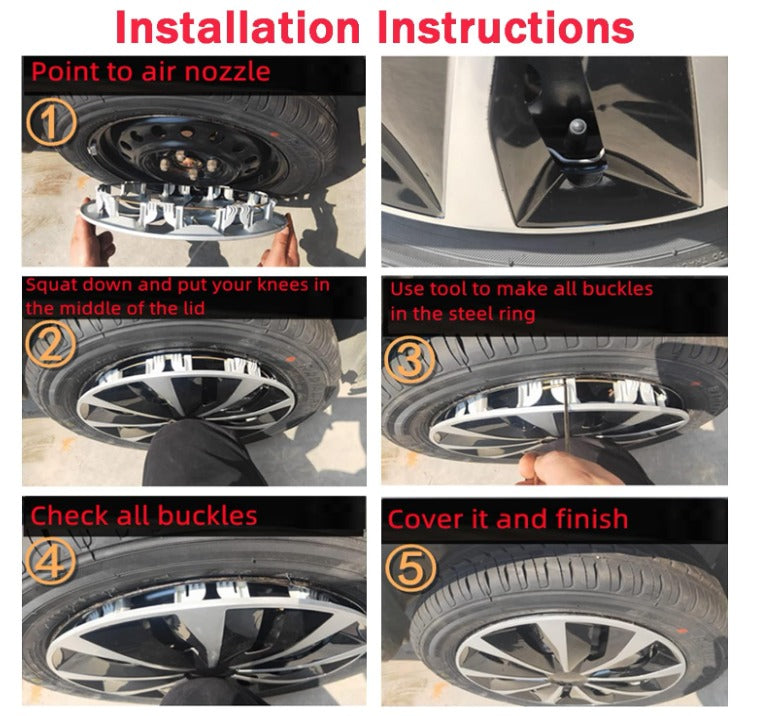 Installation Instructions

Point to air nozzle

①

Squat down and put your knees in the middle of the lid

②

Use tool to make all buckles in the steel ring

③

Check all buckles

④

Cover it and finish

⑤