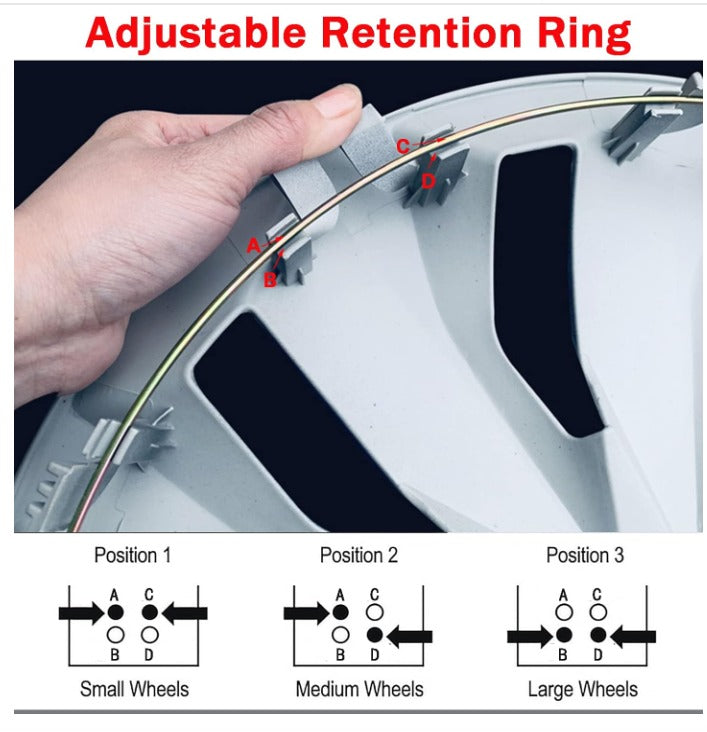 Adjustable Retention Ring

C
D
A
B

Position 1

A C
B D

Small Wheels

Position 2

A C
B D

Medium Wheels

Position 3

A C
B D

Large Wheels